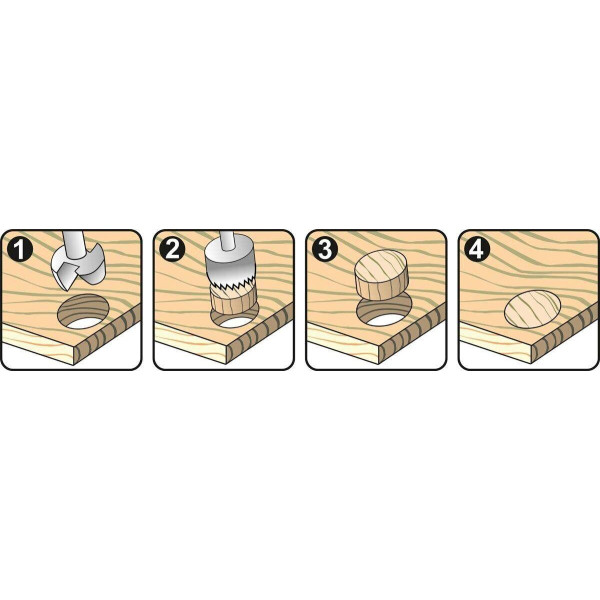 1

2

3

4